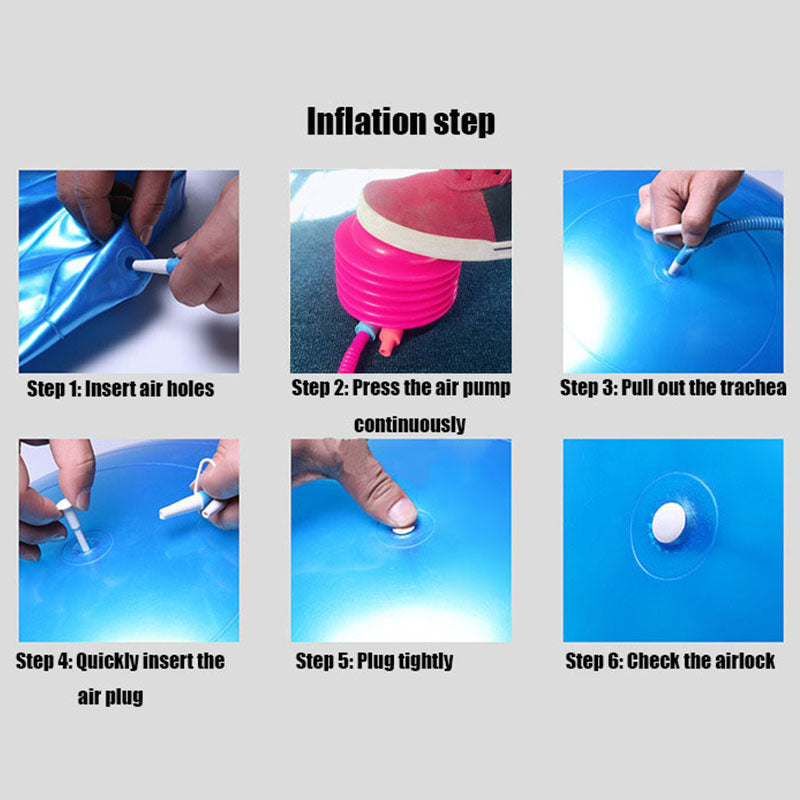 Inflation step

Step 1: Insert air holes

Step 2: Press the air pump continuously

Step 3: Pull out the trachea

Step 4: Quickly insert the air plug

Step 5: Plug tightly

Step 6: Check the airlock